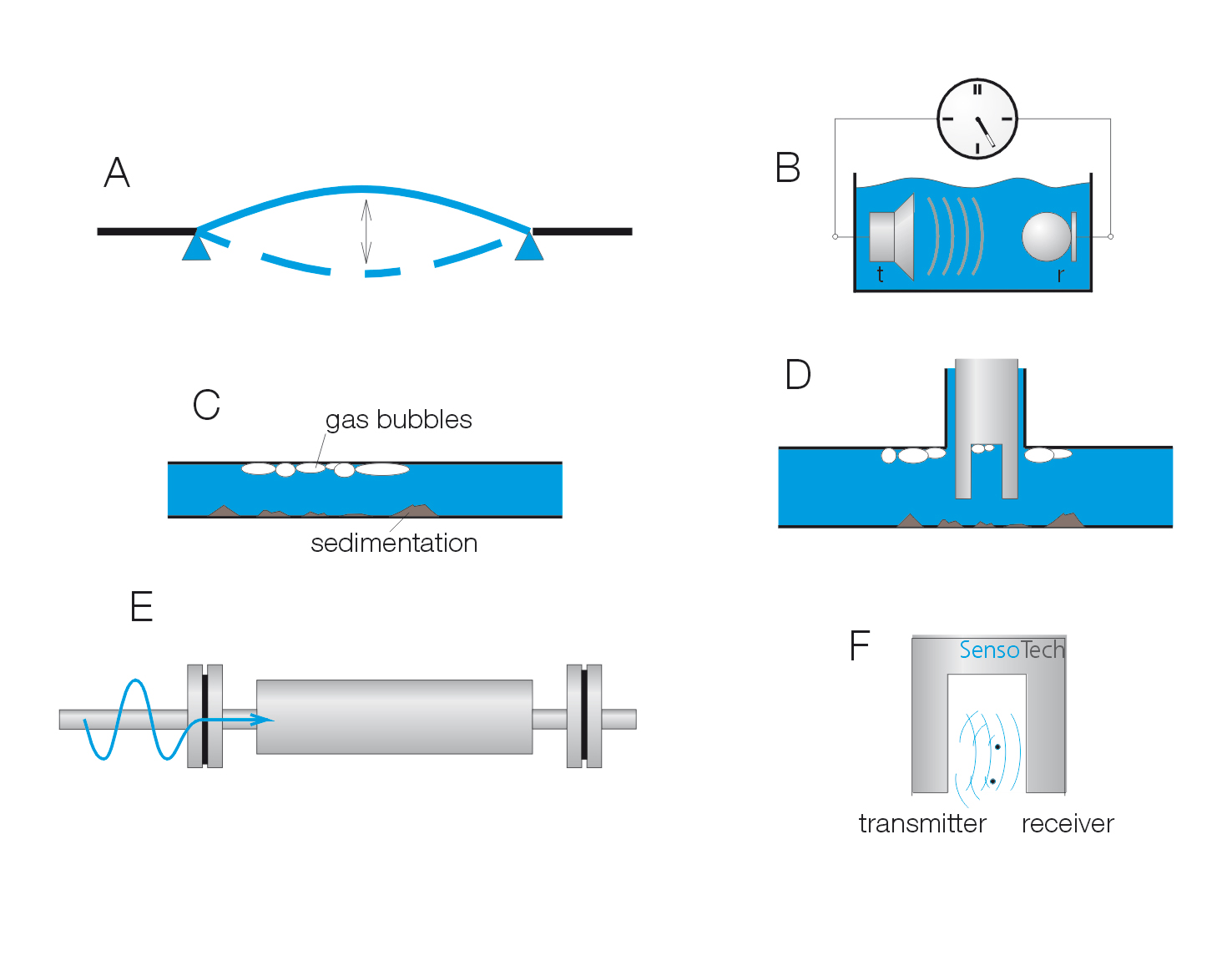 A

B

t

r

C

gas bubbles

sedimentation

D

E

F

SensoTech

transmitter

receiver